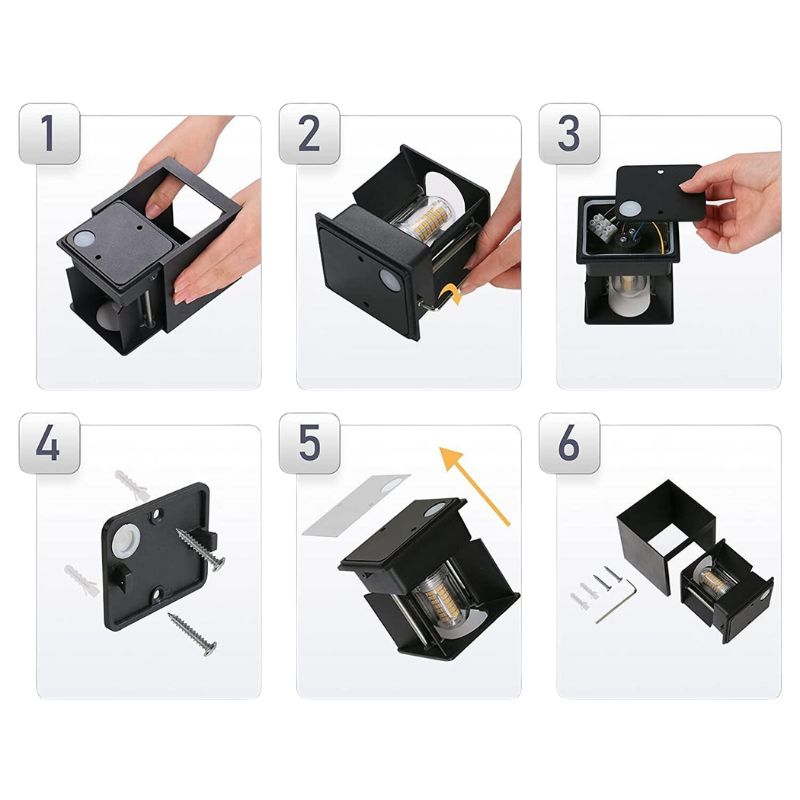 1

2

3

4

5

6